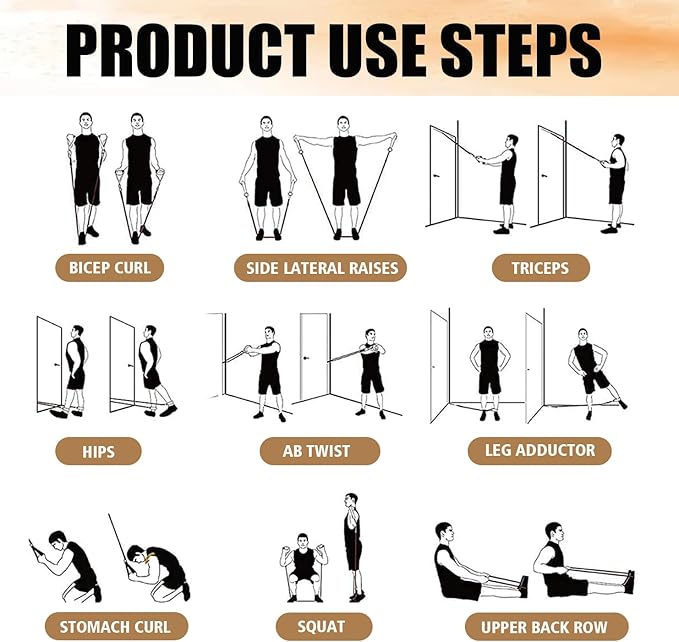 PRODUCT USE STEPS

BICEP CURL

SIDE LATERAL RAISES

TRICEPS

HIPS

AB TWIST

LEG ADDUCTOR

STOMACH CURL

SQUAT

UPPER BACK ROW