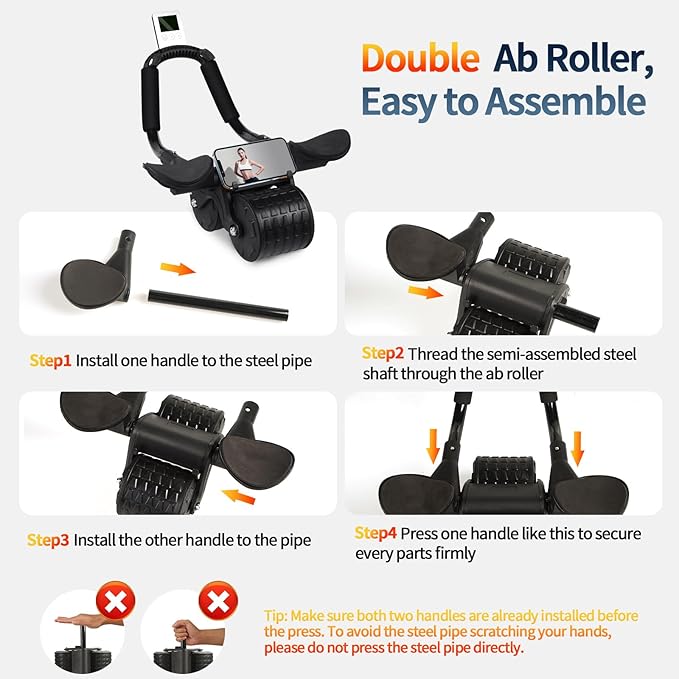 Double Ab Roller, Easy to Assemble

Step1 Install one handle to the steel pipe

Step2 Thread the semi-assembled steel shaft through the ab roller

Step3 Install the other handle to the pipe

Step4 Press one handle like this to secure every parts firmly

Tip: Make sure both two handles are already installed before the press. To avoid the steel pipe scratching your hands, please do not press the steel pipe directly.