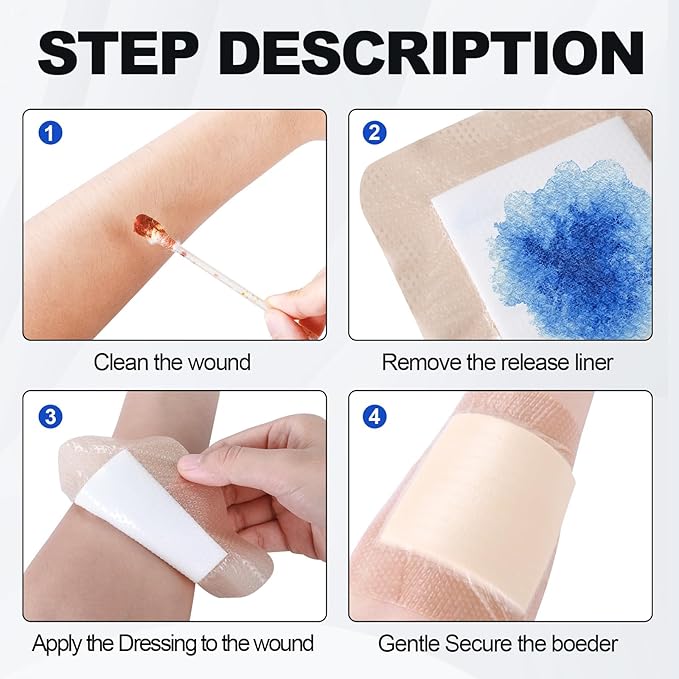 STEP DESCRIPTION

1

Clean the wound

2

Remove the release liner

3

Apply the Dressing to the wound

4

Gentle Secure the boeder