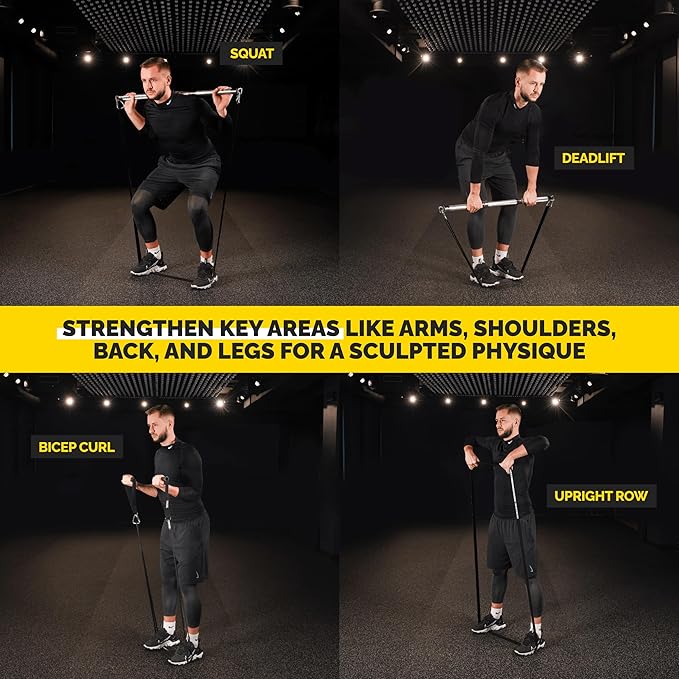 SQUAT

DEADLIFT

STRENGTHEN KEY AREAS LIKE ARMS, SHOULDERS, BACK, AND LEGS FOR A SCULPTED PHYSIQUE

BICEP CURL

UPRIGHT ROW