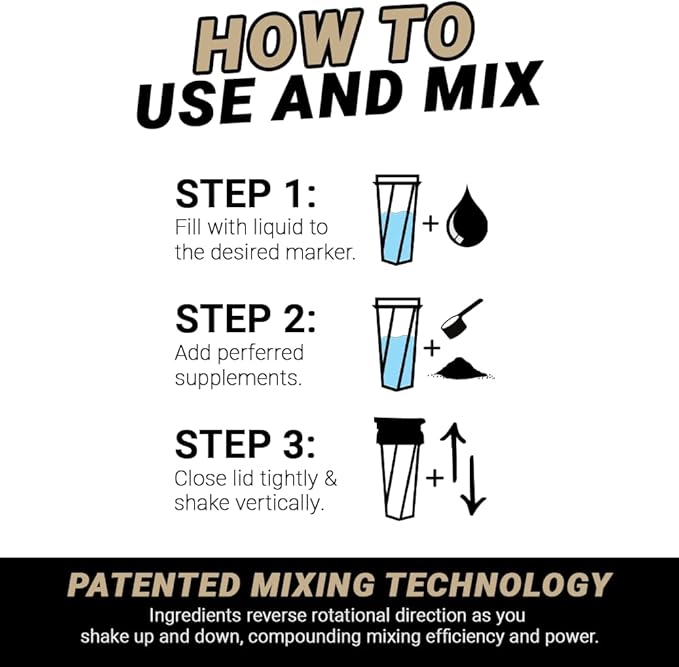 HOW TO
USE AND MIX

STEP 1:
Fill with liquid to the desired marker.

+

STEP 2:
Add perferred supplements.

+

STEP 3:
Close lid tightly & shake vertically.

+

PATENTED MIXING TECHNOLOGY
Ingredients reverse rotational direction as you shake up and down, compounding mixing efficiency and power.