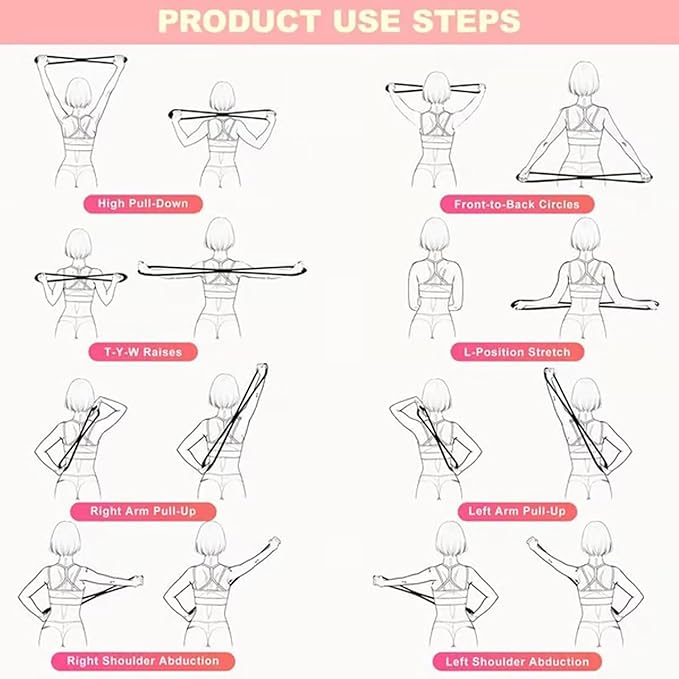 PRODUCT USE STEPS

High Pull-Down

Front-to-Back Circles

T-Y-W Raises

L-Position Stretch

Right Arm Pull-Up

Left Arm Pull-Up

Right Shoulder Abduction

Left Shoulder Abduction