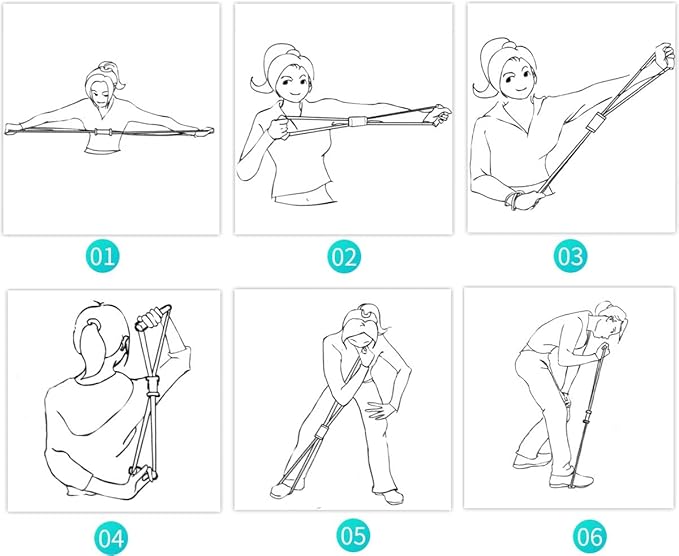 01

02

03

04

05

06