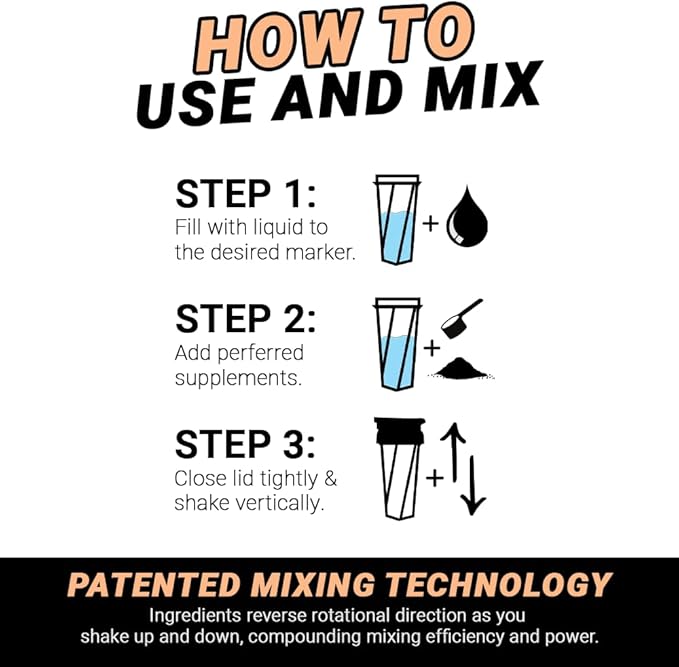 HOW TO
USE AND MIX

STEP 1:
Fill with liquid to the desired marker.

+

STEP 2:
Add perferred supplements.

+

STEP 3:
Close lid tightly & shake vertically.

+

PATENTED MIXING TECHNOLOGY
Ingredients reverse rotational direction as you shake up and down, compounding mixing efficiency and power.