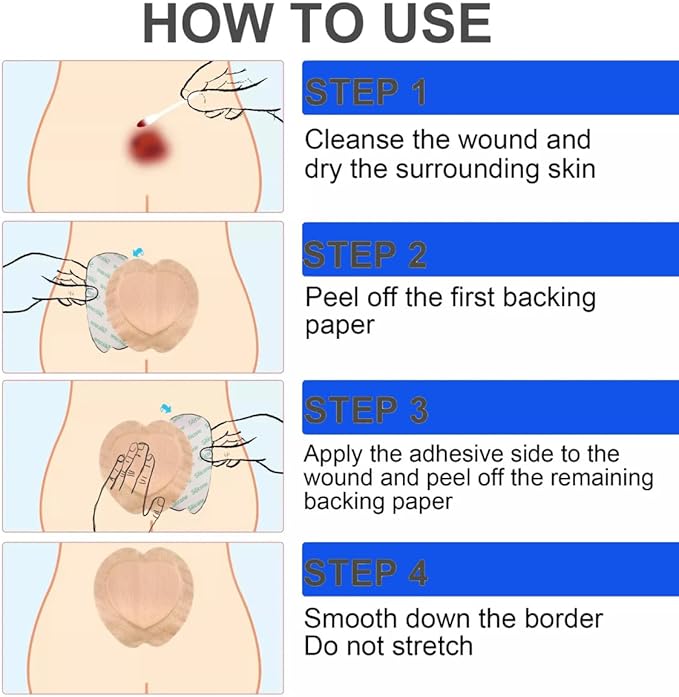 HOW TO USE

STEP 1
Cleanse the wound and dry the surrounding skin

STEP 2
Peel off the first backing paper

STEP 3
Apply the adhesive side to the wound and peel off the remaining backing paper

STEP 4
Smooth down the border
Do not stretch