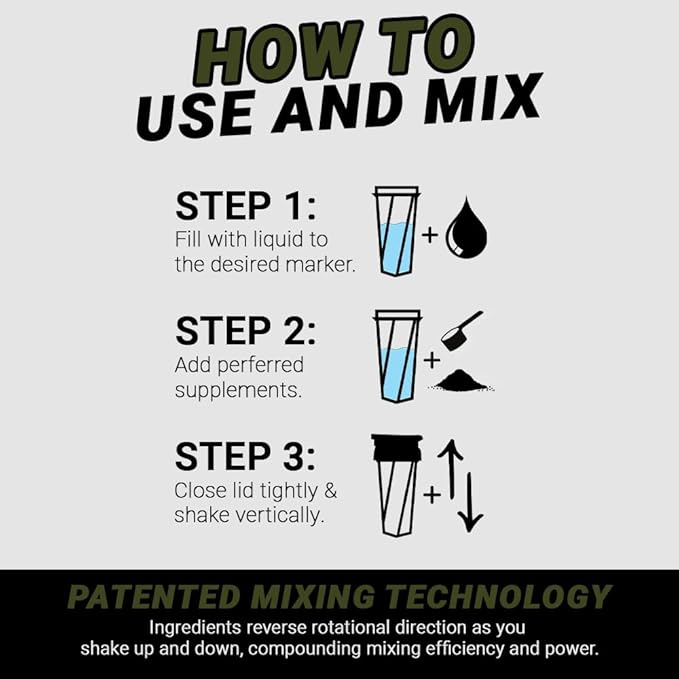 HOW TO
USE AND MIX

STEP 1:
Fill with liquid to the desired marker.

+

STEP 2:
Add perferred supplements.

+

STEP 3:
Close lid tightly & shake vertically.

+

PATENTED MIXING TECHNOLOGY
Ingredients reverse rotational direction as you shake up and down, compounding mixing efficiency and power.