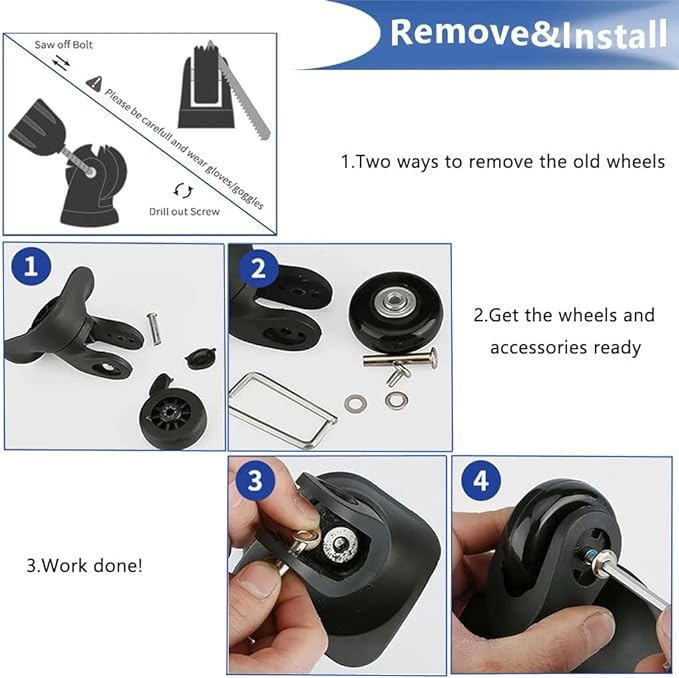 Remove&Install

Saw off Bolt

Please be carefull and wear gloves/goggles

Drill out Screw

1.Two ways to remove the old wheels

1

2

2.Get the wheels and accessories ready

3

4

3.Work done!