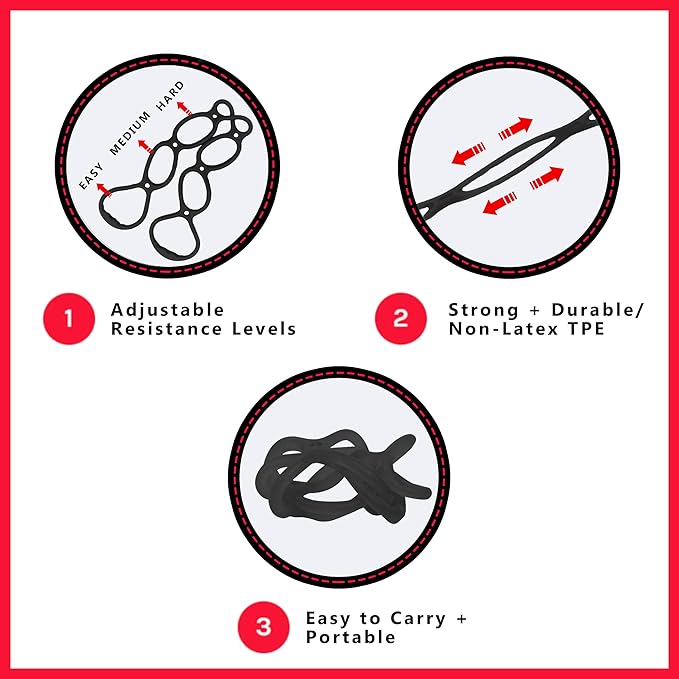 EASY MEDIUM HARD

1 Adjustable Resistance Levels

2 Strong + Durable/ Non-Latex TPE

3 Easy to Carry + Portable