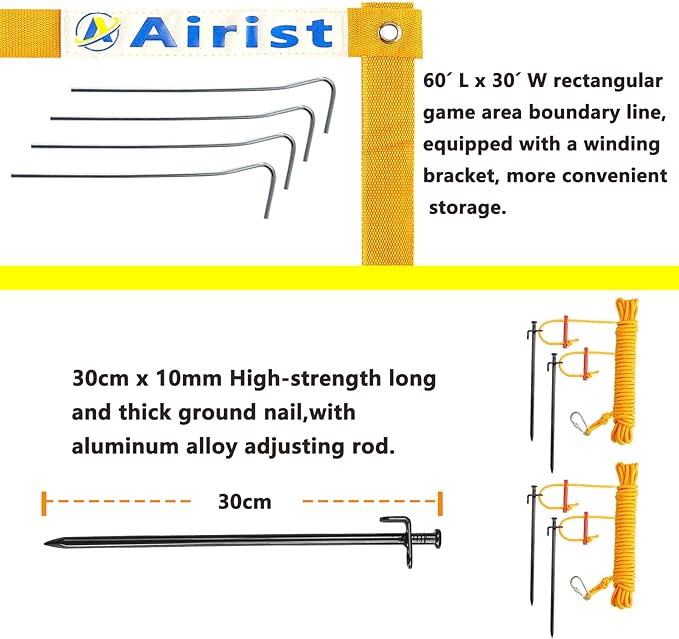 Airist

60´ L x 30´ W rectangular game area boundary line, equipped with a winding bracket, more convenient storage.

30cm x 10mm High-strength long and thick ground nail,with aluminum alloy adjusting rod.

30cm