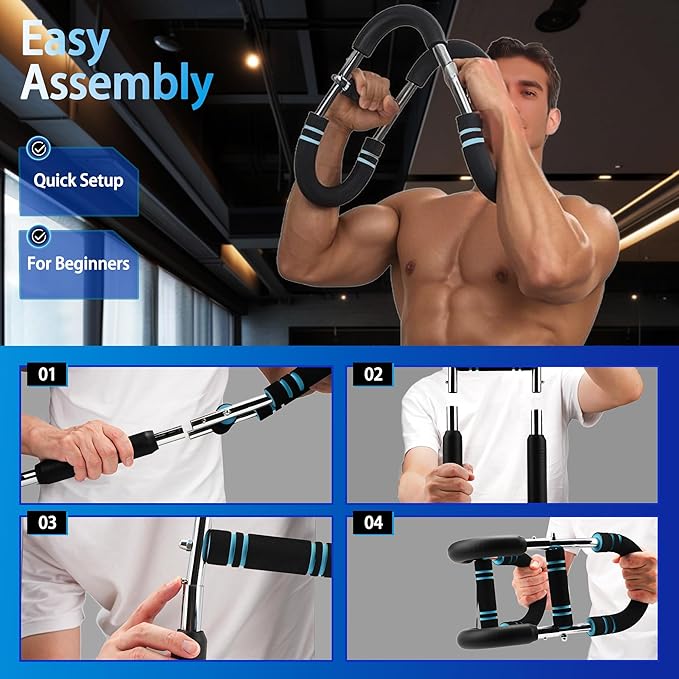 Easy Assembly

Quick Setup

For Beginners

01

02

03

04