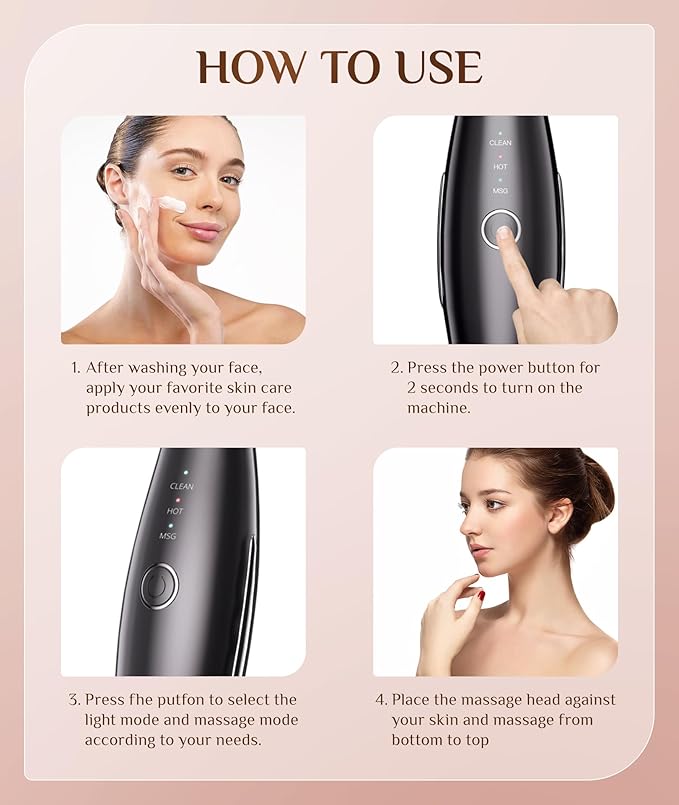 HOW TO USE

CLEAN
HOT
MSG

1. After washing your face, apply your favorite skin care products evenly to your face.

2. Press the power button for 2 seconds to turn on the machine.

CLEAN
HOT
MSG

3. Press fhe putfon to select the light mode and massage mode according to your needs.

4. Place the massage head against your skin and massage from bottom to top