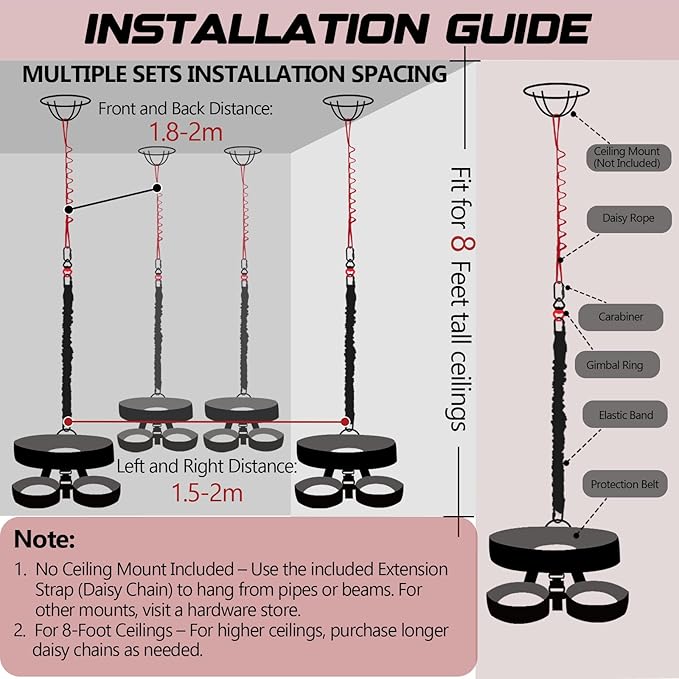 INSTALLATION GUIDE

MULTIPLE SETS INSTALLATION SPACING

Front and Back Distance:
1.8-2m

Left and Right Distance:
1.5-2m

Fit for 8 Feet tall ceilings

Ceiling Mount (Not Included)

Daisy Rope

Carabiner

Gimbal Ring

Elastic Band

Protection Belt

Note:

1. No Ceiling Mount Included – Use the included Extension Strap (Daisy Chain) to hang from pipes or beams. For other mounts, visit a hardware store.
2. For 8-Foot Ceilings – For higher ceilings, purchase longer daisy chains as needed.