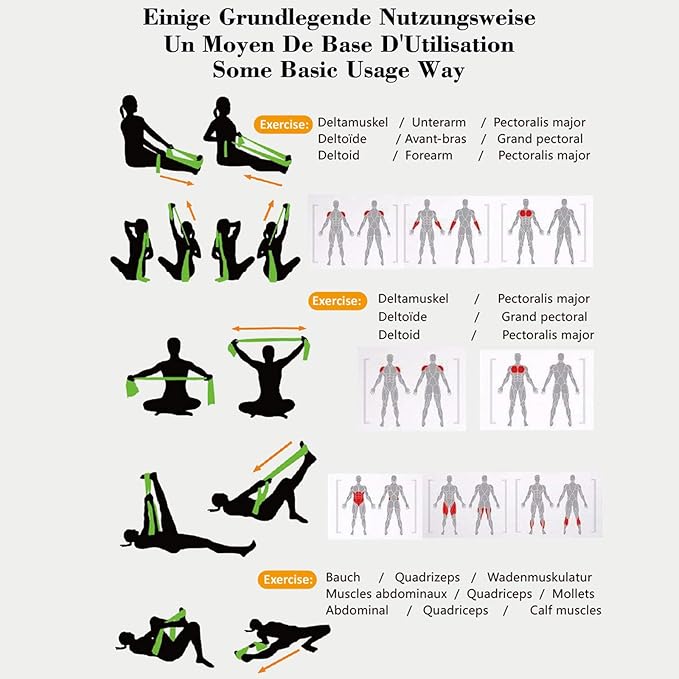 Einige Grundlegende Nutzungsweise
Un Moyen De Base D'Utilisation
Some Basic Usage Way

Exercise: Deltamuskel / Unterarm / Pectoralis major
Deltoïde / Avant-bras / Grand pectoral
Deltoid / Forearm / Pectoralis major

Exercise: Deltamuskel / Pectoralis major
Deltoïde / Grand pectoral
Deltoid / Pectoralis major

Exercise: Bauch / Quadrizeps / Wadenmuskulatur
Muscles abdominaux / Quadriceps / Mollets
Abdominal / Quadriceps / Calf muscles