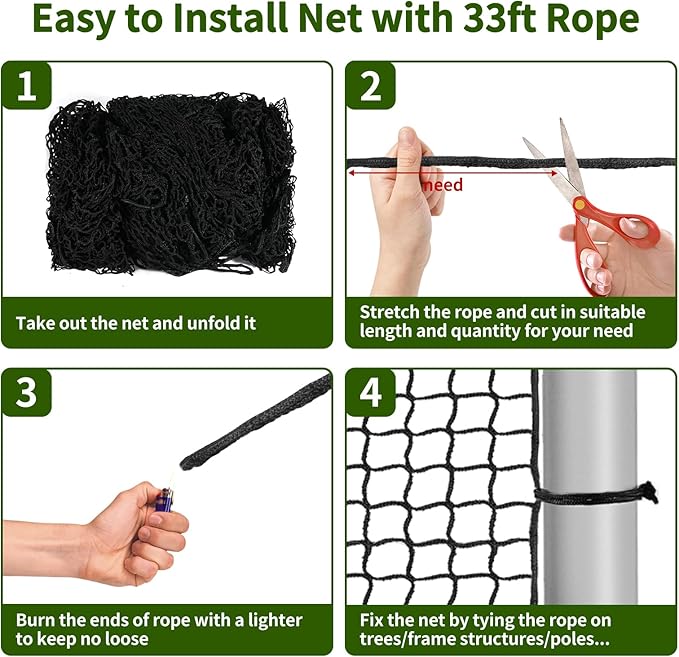 Easy to Install Net with 33ft Rope

1

Take out the net and unfold it

2

need

Stretch the rope and cut in suitable length and quantity for your need

3

Burn the ends of rope with a lighter to keep no loose

4

Fix the net by tying the rope on trees/frame structures/poles...