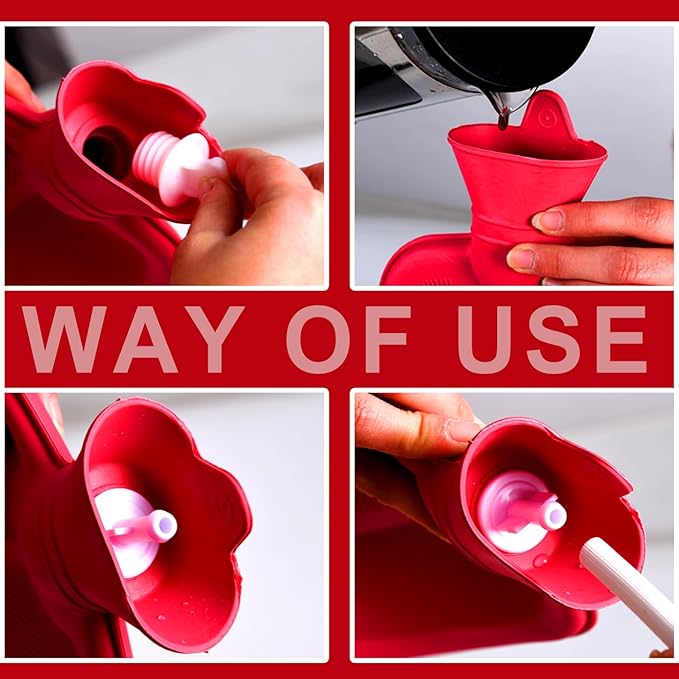 WAY OF USE