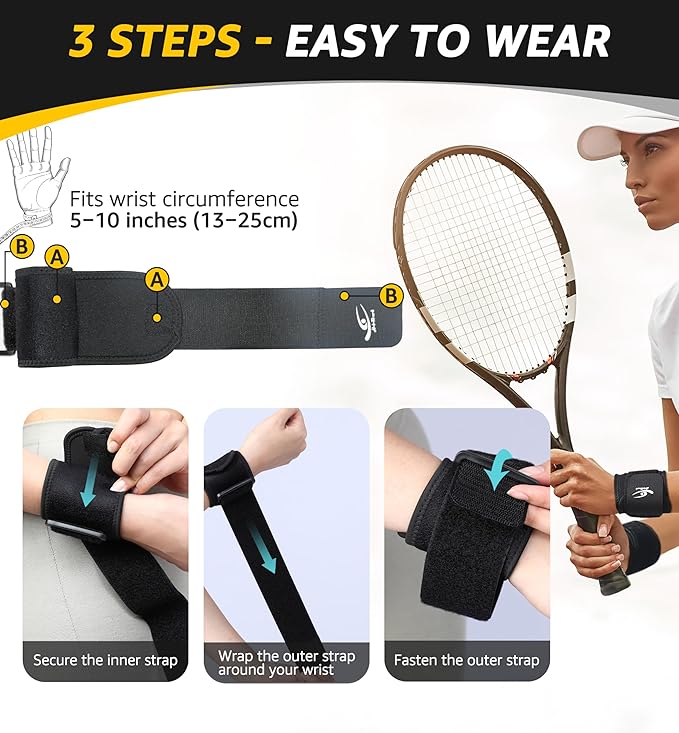 3 STEPS - EASY TO WEAR

Fits wrist circumference
5–10 inches (13–25cm)

B
A
A
B

Secure the inner strap

Wrap the outer strap around your wrist

Fasten the outer strap