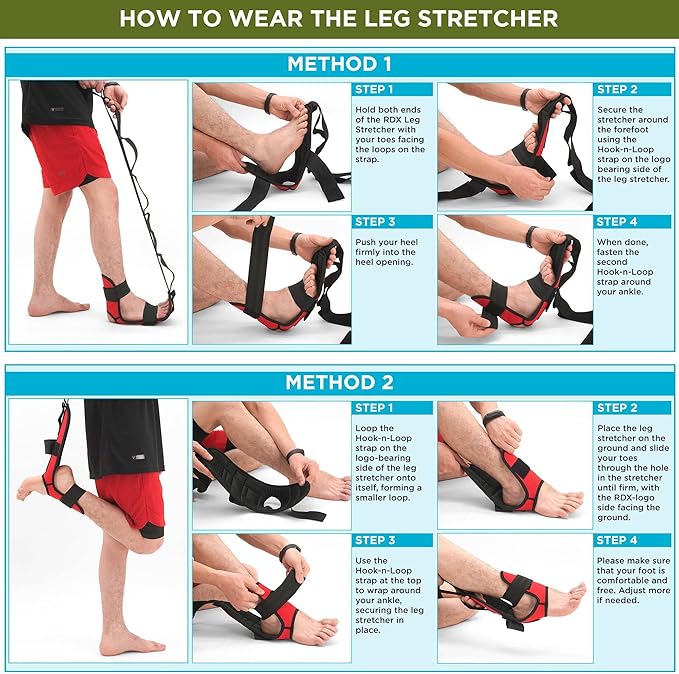 HOW TO WEAR THE LEG STRETCHER

METHOD 1

STEP 1
Hold both ends of the RDX Leg Stretcher with your toes facing the loops on the strap.

STEP 2
Secure the stretcher around the forefoot using the Hook-n-Loop strap on the logo bearing side of the leg stretcher.

STEP 3
Push your heel firmly into the heel opening.

STEP 4
When done, fasten the second Hook-n-Loop strap around your ankle.

METHOD 2

STEP 1
Loop the Hook-n-Loop strap on the logo-bearing side of the leg stretcher onto itself, forming a smaller loop.

STEP 2
Place the leg stretcher on the ground and slide your toes through the hole in the stretcher until firm, with the RDX-logo side facing the ground.

STEP 3
Use the Hook-n-Loop strap at the top to wrap around your ankle, securing the leg stretcher in place.

STEP 4
Please make sure that your foot is comfortable and free. Adjust more if needed.