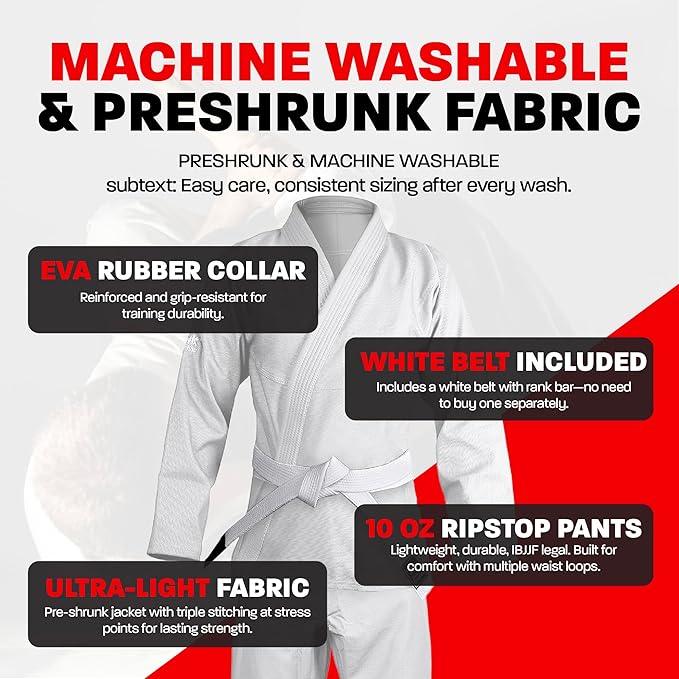 MACHINE WASHABLE
& PRESHRUNK FABRIC

PRESHRUNK & MACHINE WASHABLE
subtext: Easy care, consistent sizing after every wash.

EVA RUBBER COLLAR
Reinforced and grip-resistant for training durability.

WHITE BELT INCLUDED
Includes a white belt with rank bar—no need to buy one separately.

10 OZ RIPSTOP PANTS
Lightweight, durable, IBJJF legal. Built for comfort with multiple waist loops.

ULTRA-LIGHT FABRIC
Pre-shrunk jacket with triple stitching at stress points for lasting strength.