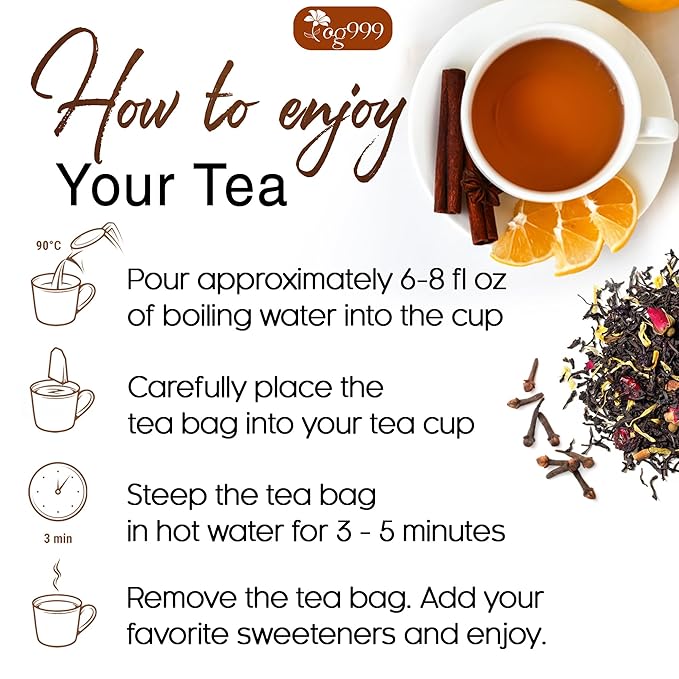 og999

How to enjoy
Your Tea

90°C

Pour approximately 6-8 fl oz of boiling water into the cup

Carefully place the tea bag into your tea cup

3 min

Steep the tea bag in hot water for 3 - 5 minutes

Remove the tea bag. Add your favorite sweeteners and enjoy.