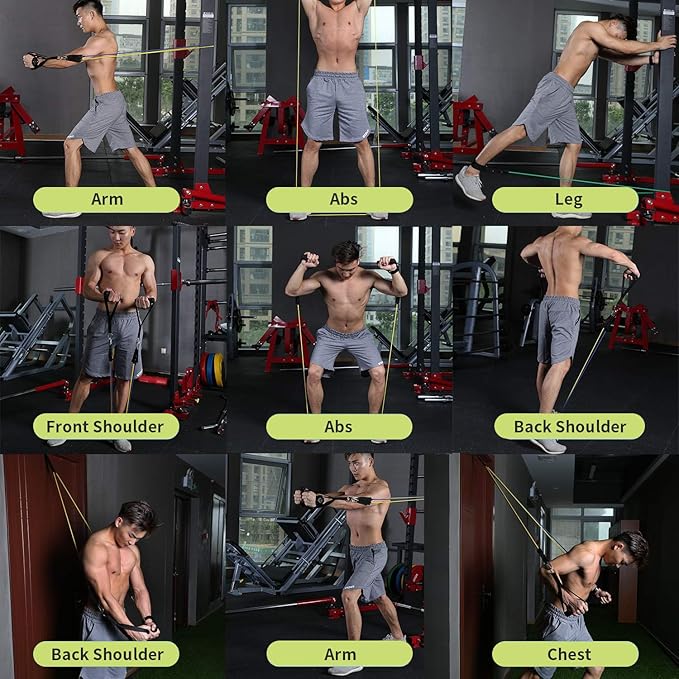 Arm

Abs

Leg

Front Shoulder

Abs

Back Shoulder

Back Shoulder

Arm

Chest