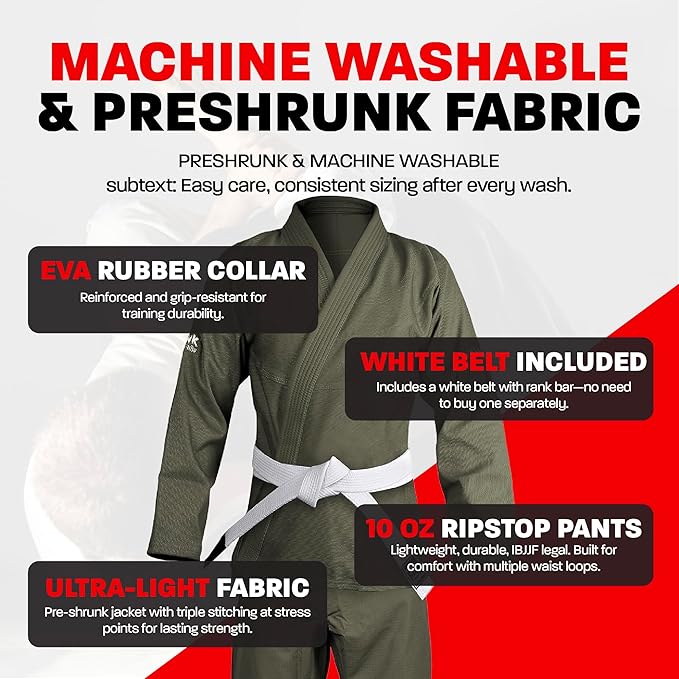 MACHINE WASHABLE
& PRESHRUNK FABRIC

PRESHRUNK & MACHINE WASHABLE
subtext: Easy care, consistent sizing after every wash.

EVA RUBBER COLLAR
Reinforced and grip-resistant for training durability.

WHITE BELT INCLUDED
Includes a white belt with rank bar—no need to buy one separately.

10 OZ RIPSTOP PANTS
Lightweight, durable, IBJJF legal. Built for comfort with multiple waist loops.

ULTRA-LIGHT FABRIC
Pre-shrunk jacket with triple stitching at stress points for lasting strength.