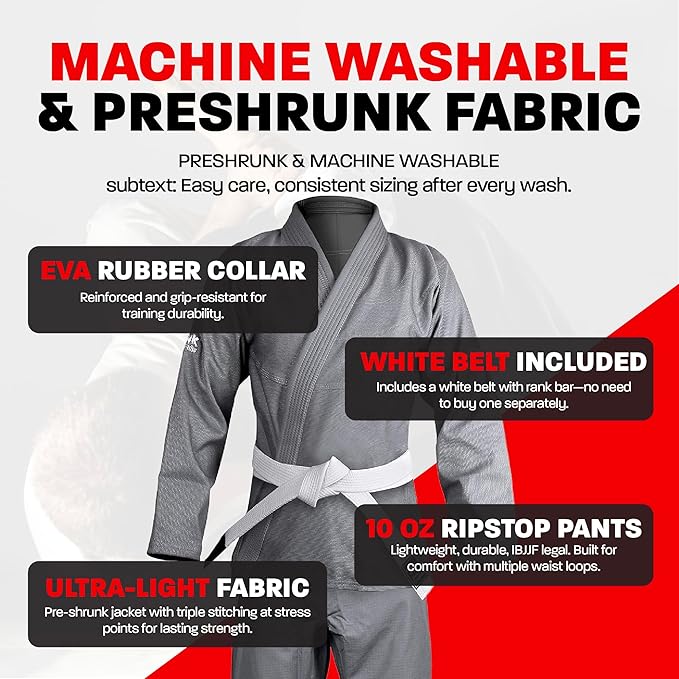 MACHINE WASHABLE
& PRESHRUNK FABRIC

PRESHRUNK & MACHINE WASHABLE
subtext: Easy care, consistent sizing after every wash.

EVA RUBBER COLLAR
Reinforced and grip-resistant for training durability.

WHITE BELT INCLUDED
Includes a white belt with rank bar—no need to buy one separately.

10 OZ RIPSTOP PANTS
Lightweight, durable, IBJJF legal. Built for comfort with multiple waist loops.

ULTRA-LIGHT FABRIC
Pre-shrunk jacket with triple stitching at stress points for lasting strength.