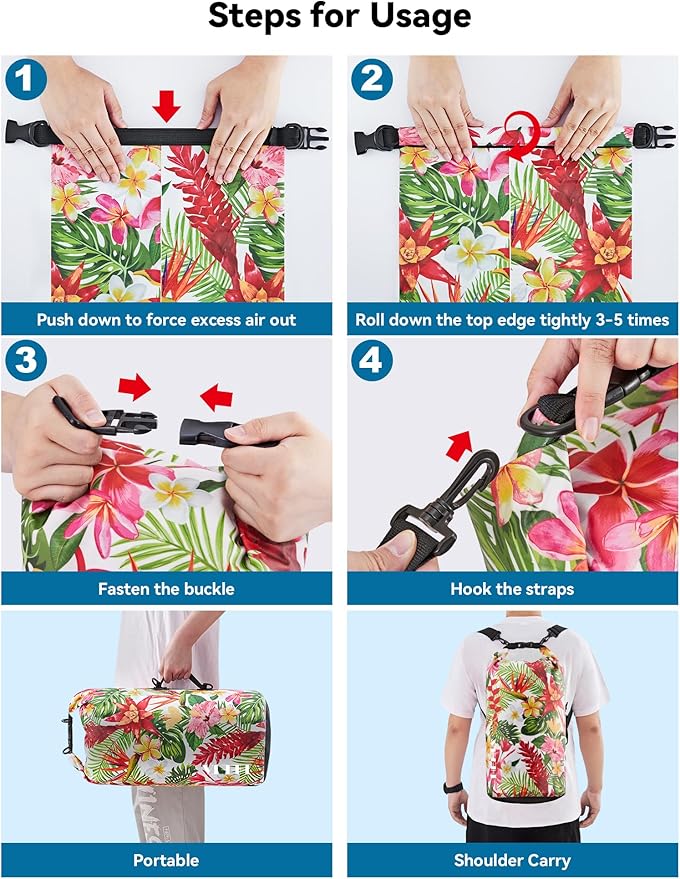 Steps for Usage

1

Push down to force excess air out

2

Roll down the top edge tightly 3-5 times

3

Fasten the buckle

4

Hook the straps

Portable

Shoulder Carry