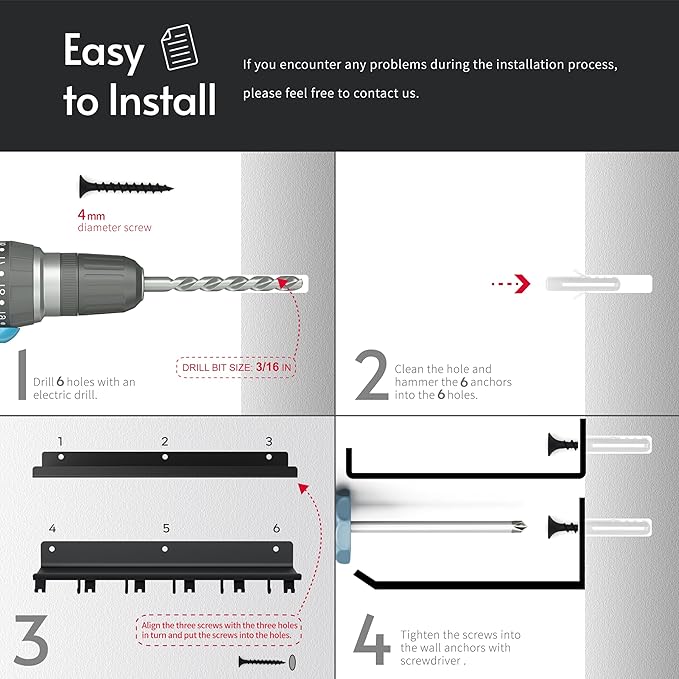 Easy to Install

If you encounter any problems during the installation process, please feel free to contact us.

4mm
diameter screw

DRILL BIT SIZE: 3/16 IN

1

Drill 6 holes with an electric drill.

2

Clean the hole and hammer the 6 anchors into the 6 holes.

1 2 3

4 5 6

Align the three screws with the three holes in turn and put the screws into the holes.

3

4

Tighten the screws into the wall anchors with screwdriver .