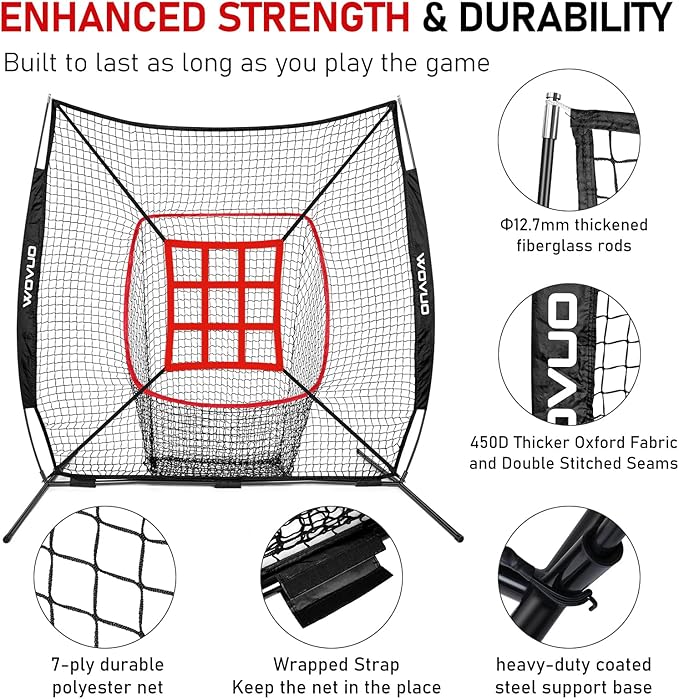 ENHANCED STRENGTH & DURABILITY

Built to last as long as you play the game

WOVUO

WOVUO

Φ12.7mm thickened fiberglass rods

OVUO

450D Thicker Oxford Fabric and Double Stitched Seams

7-ply durable polyester net

Wrapped Strap
Keep the net in the place

heavy-duty coated steel support base